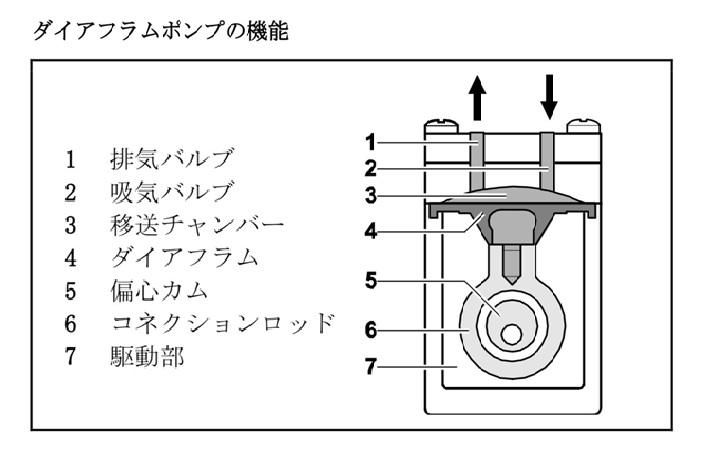 ダイアフラムポンプの機能

1 排気バルブ
2 吸気バルブ
3 移送チャンバー
4 ダイアフラム
5 偏心カム
6 コネクションロッド
7 駆動部

1
2
3
4
5
6
7