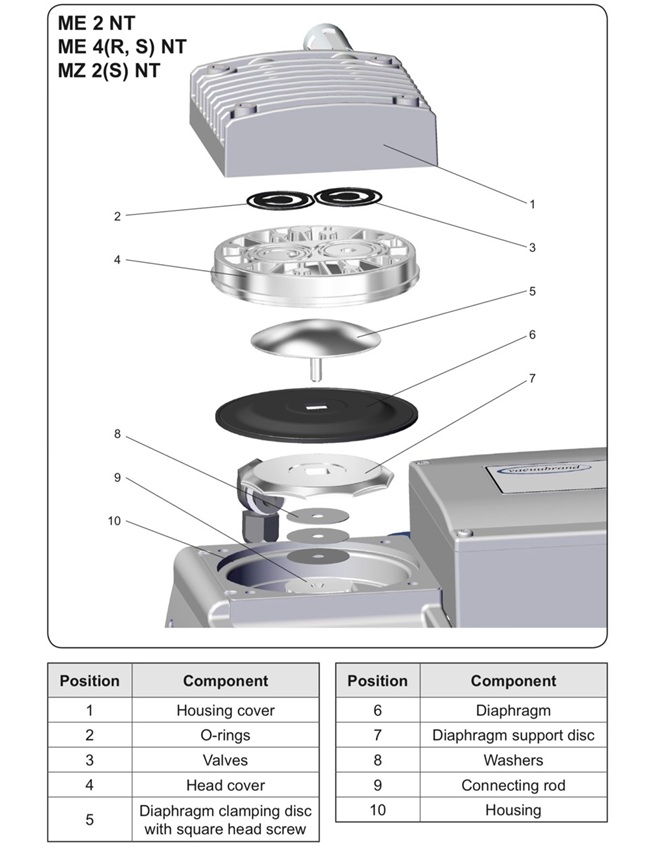 ME 2 NT
ME 4(R, S) NT
MZ 2(S) NT

1
2
3
4
5
6
7
8
9
10

vacuubrand

| Position | Component |
|---|---|
| 1 | Housing cover |
| 2 | O-rings |
| 3 | Valves |
| 4 | Head cover |
| 5 | Diaphragm clamping disc with square head screw |

| Position | Component |
|---|---|
| 6 | Diaphragm |
| 7 | Diaphragm support disc |
| 8 | Washers |
| 9 | Connecting rod |
| 10 | Housing |