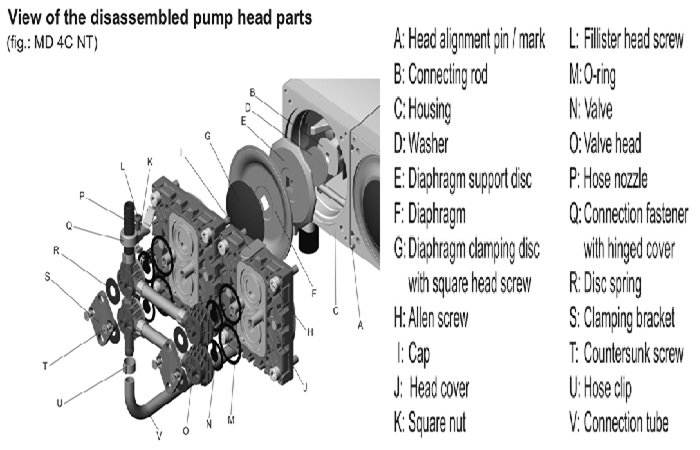 View of the disassembled pump head parts
(fig.: MD 4C NT)

B
D
E
G
I
L
K
P
Q
R
S
T
U
V
O
N
M
J
H
F
C
A

A: Head alignment pin / mark
B: Connecting rod
C: Housing
D: Washer
E: Diaphragm support disc
F: Diaphragm
G: Diaphragm clamping disc with square head screw
H: Allen screw
I: Cap
J: Head cover
K: Square nut

L: Fillister head screw
M: O-ring
N: Valve
O: Valve head
P: Hose nozzle
Q: Connection fastener with hinged cover
R: Disc spring
S: Clamping bracket
T: Countersunk screw
U: Hose clip
V: Connection tube